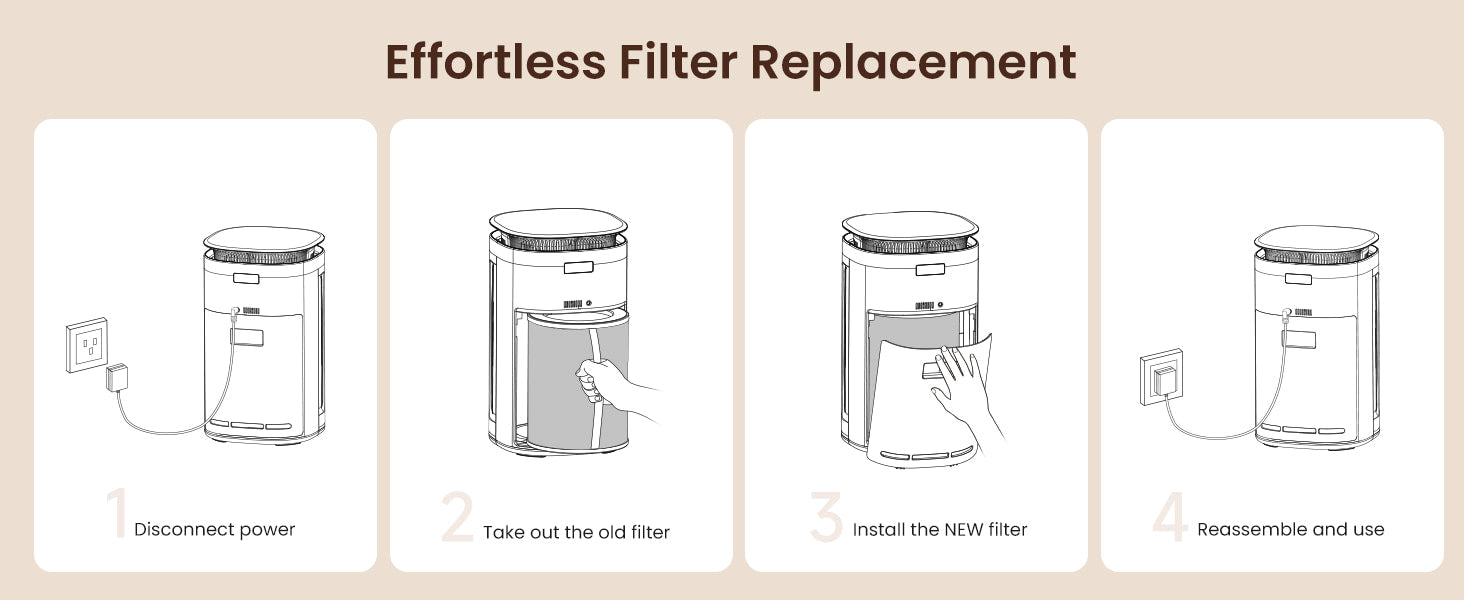 Effortless Filter Replacement

1 Disconnect power

2 Take out the old filter

3 Install the NEW filter

4 Reassemble and use